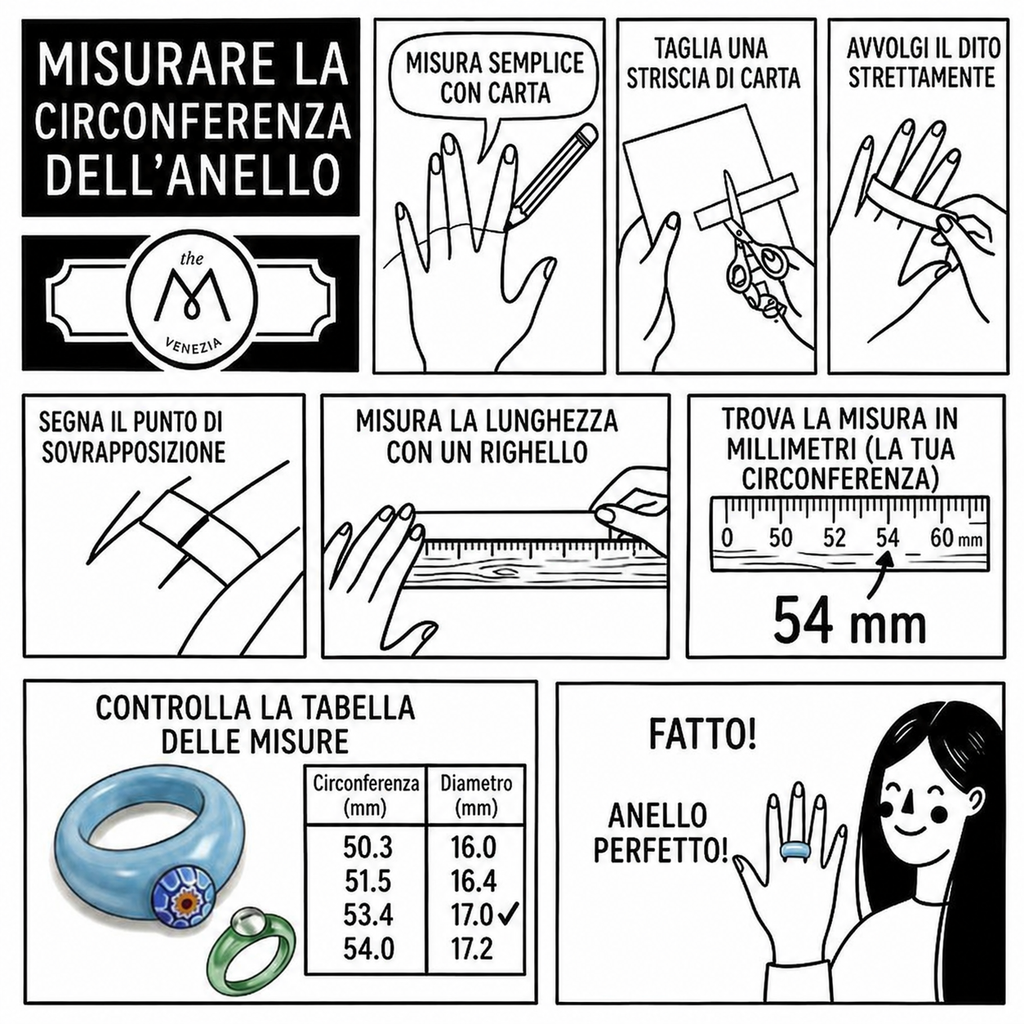 MISURARE LA CIRCONFERENZA DELL'ANELLO

the M VENEZIA

MISURA SEMPLICE CON CARTA

TAGLIA UNA STRISCIA DI CARTA

AVVOLGI IL DITO STRETTAMENTE

SEGNA IL PUNTO DI SOVRAPPOSIZIONE

MISURA LA LUNGHEZZA CON UN RIGHELLO

TROVA LA MISURA IN MILLIMETRI (LA TUA CIRCONFERENZA)

0 50 52 54 60 mm

54 mm

CONTROLLA LA TABELLA DELLE MISURE

| Circonferenza (mm) | Diametro (mm) |
|---|---|
| 50.3 | 16.0 |
| 51.5 | 16.4 |
| 53.4 | 17.0 ✓ |
| 54.0 | 17.2 |

FATTO!

ANELLO PERFETTO!